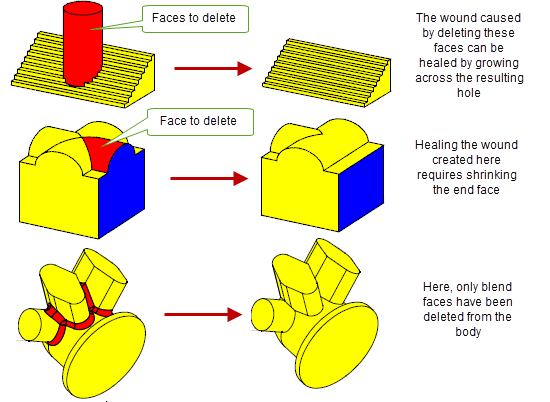 Faces to delete

The wound caused by deleting these faces can be healed by growing across the resulting hole

Face to delete

Healing the wound created here requires shrinking the end face

Here, only blend faces have been deleted from the body