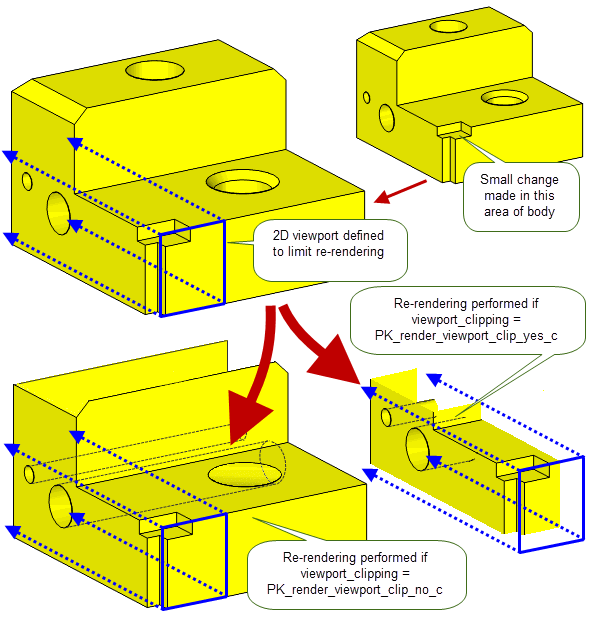 Small change made in this area of body

2D viewport defined to limit re-rendering

Re-rendering performed if viewport_clipping = PK_render_viewport_clip_yes_c

Re-rendering performed if viewport_clipping = PK_render_viewport_clip_no_c