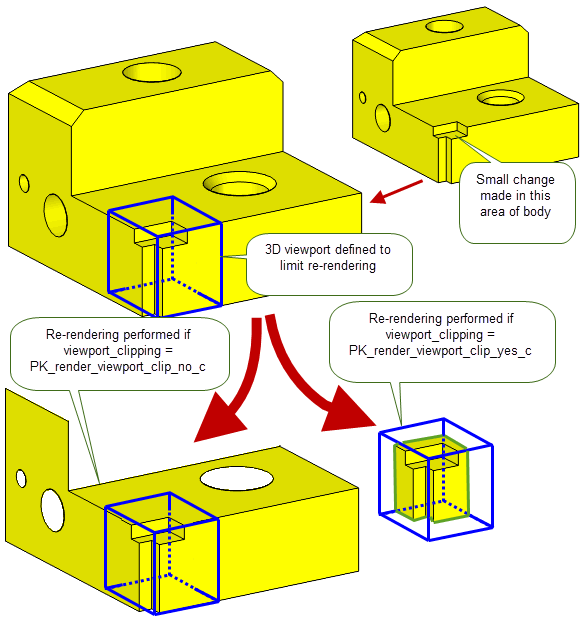 Small change made in this area of body

3D viewport defined to limit re-rendering

Re-rendering performed if viewport_clipping = PK_render_viewport_clip_no_c

Re-rendering performed if viewport_clipping = PK_render_viewport_clip_yes_c